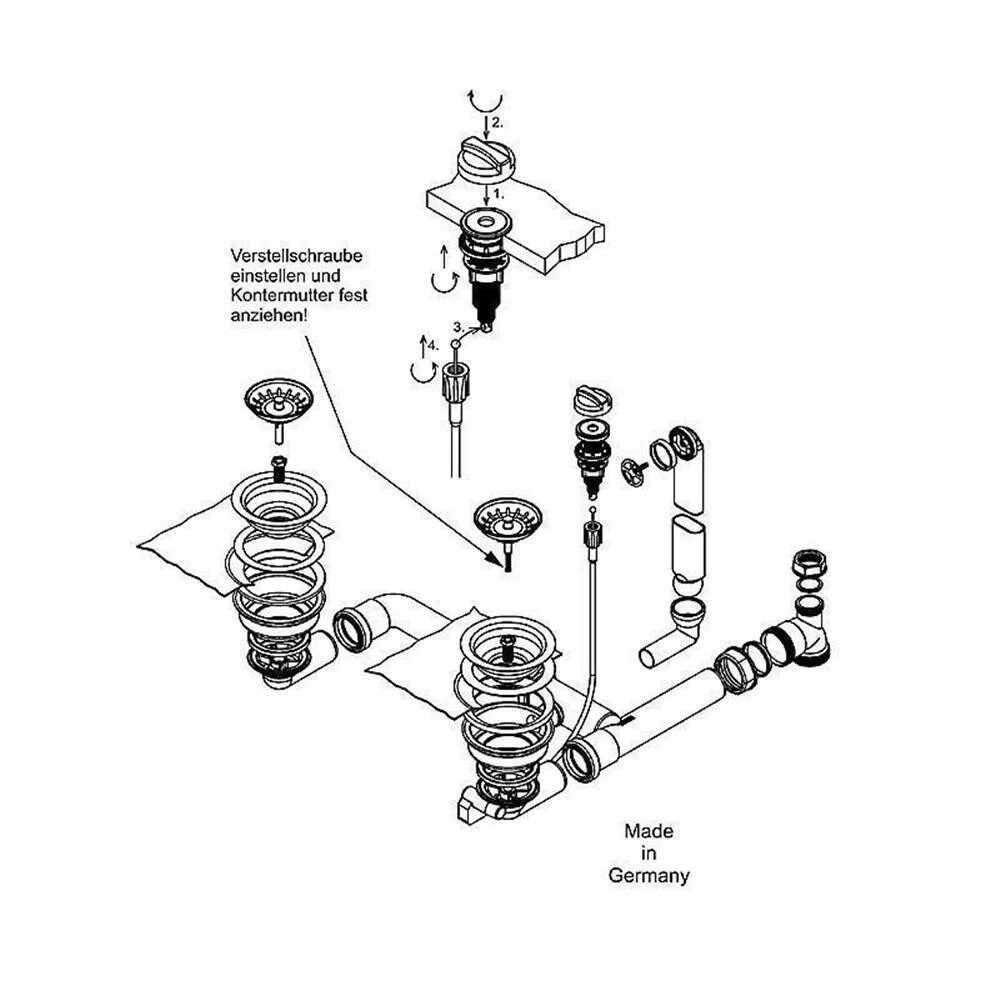 2.

1.

Verstellschraube einstellen und Kontermutter fest anziehen!

3.

4.

Made in Germany